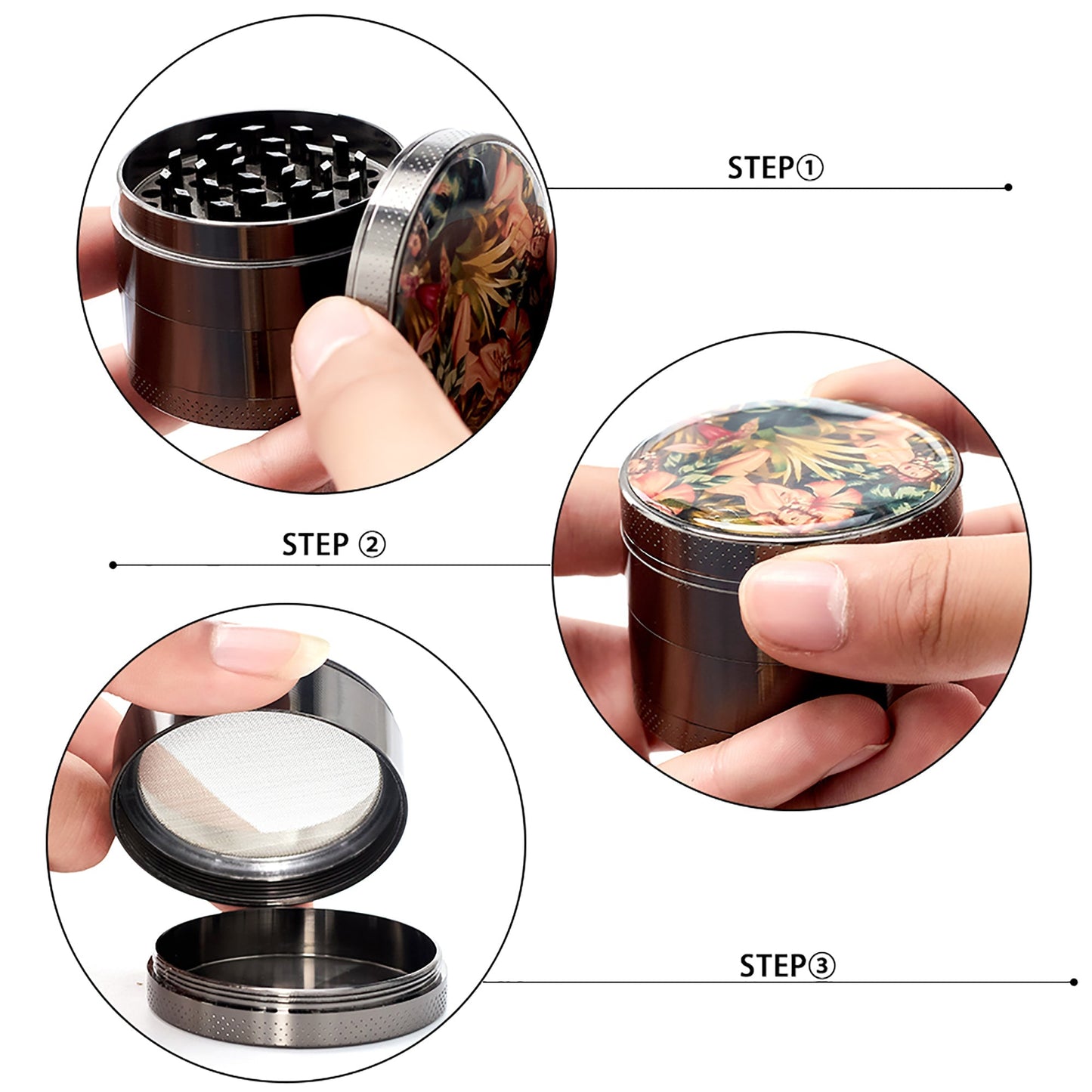 STEP①

STEP ②

STEP③